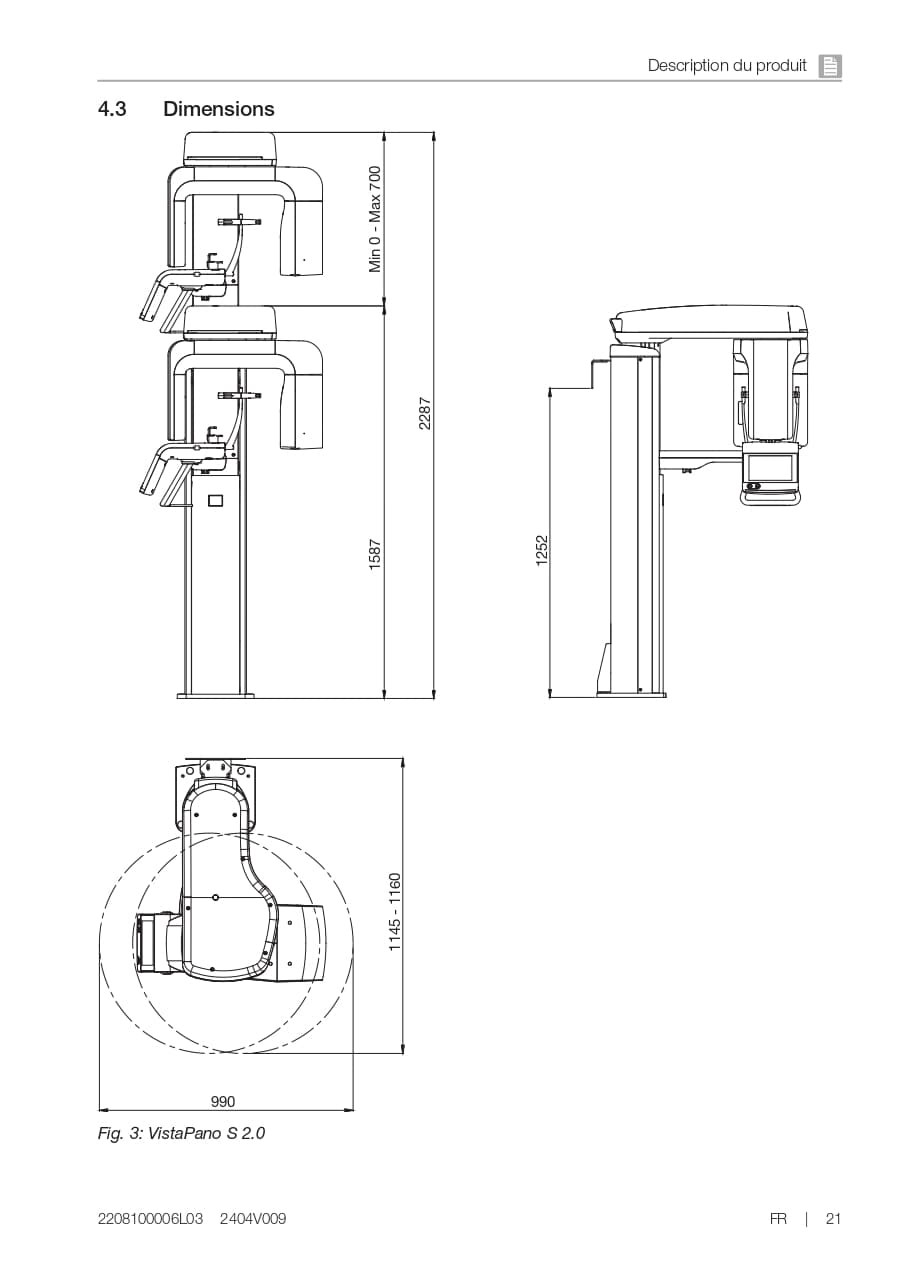 Description du produit

4.3 Dimensions

Min 0 - Max 700

2287

1587

1252

1145 - 1160

990

Fig. 3: VistaPano S 2.0

2208100006L03 2404V009

FR | 21